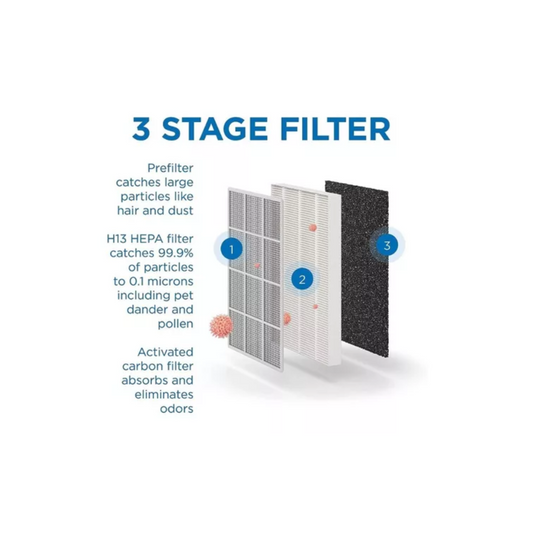 3 STAGE FILTER

Prefilter catches large particles like hair and dust

H13 HEPA filter catches 99.9% of particles to 0.1 microns including pet dander and pollen

Activated carbon filter absorbs and eliminates odors

1

2

3